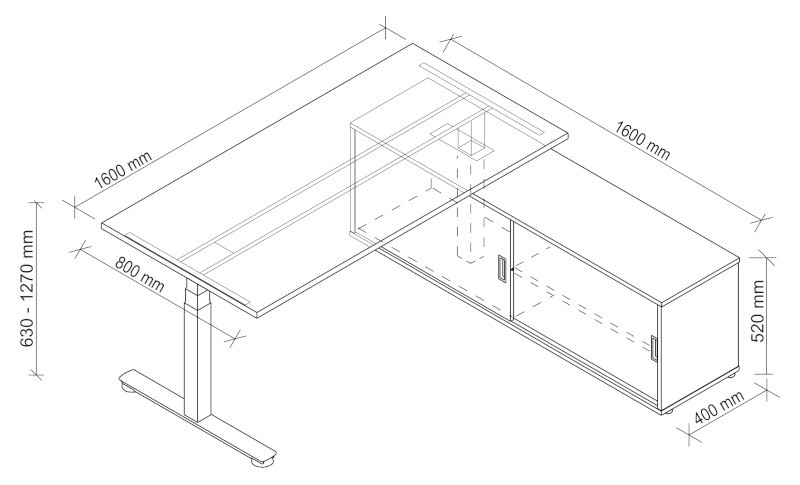 1600 mm

1600 mm

630 - 1270 mm

800 mm

520 mm

400 mm