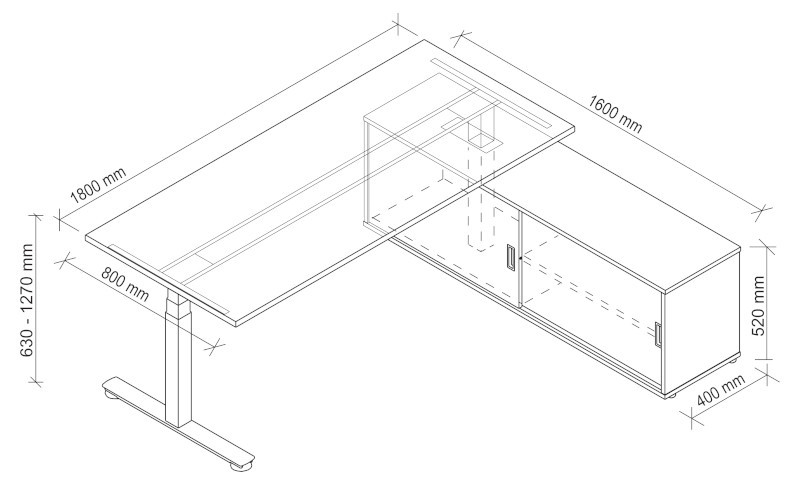 1800 mm

1600 mm

630 - 1270 mm

800 mm

520 mm

400 mm